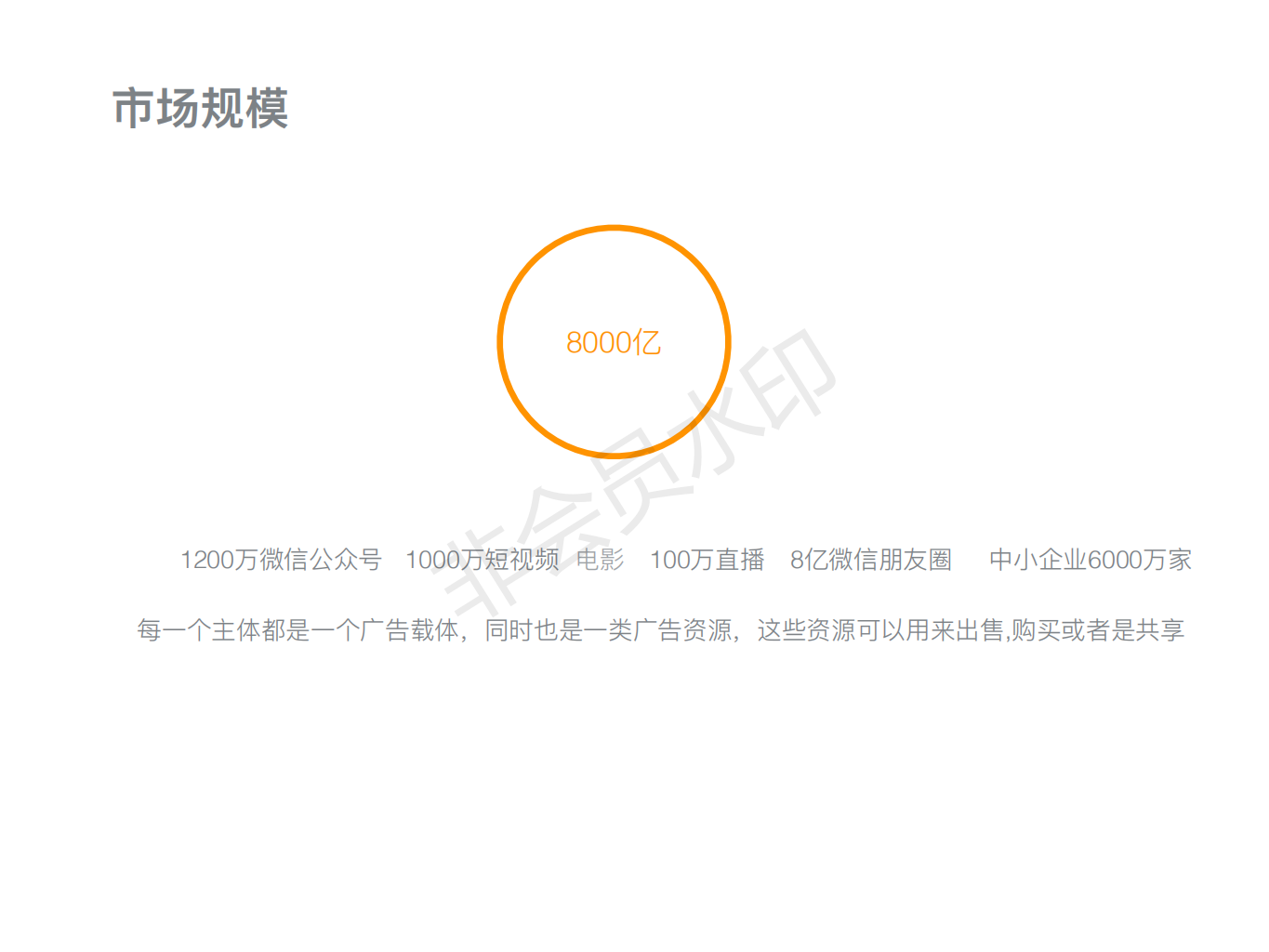 市场规模

8000亿

非会员水印

1200万微信公众号　1000万短视频　电影　100万直播　8亿微信朋友圈　中小企业6000万家

每一个主体都是一个广告载体，同时也是一类广告资源，这些资源可以用来出售,购买或者是共享